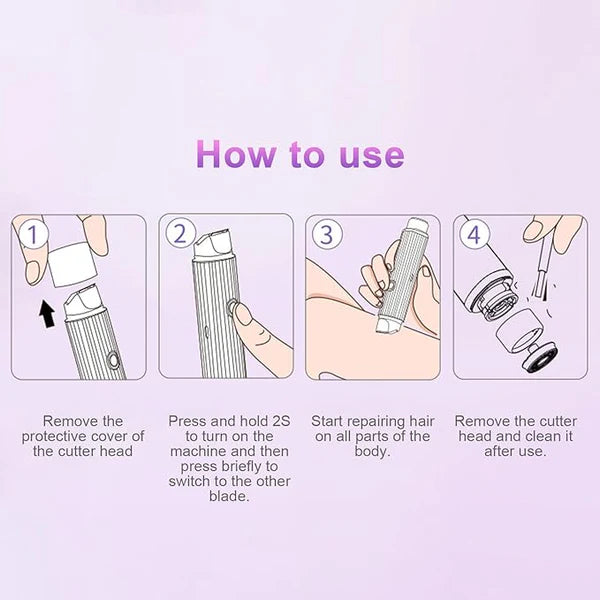 How to use

1

2

3

4

Remove the protective cover of the cutter head

Press and hold 2S to turn on the machine and then press briefly to switch to the other blade.

Start repairing hair on all parts of the body.

Remove the cutter head and clean it after use.